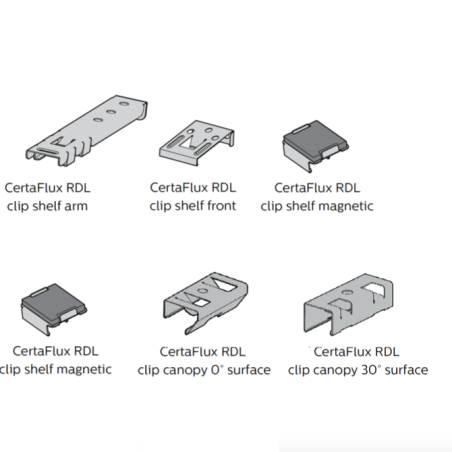 CertaFlux RDL
clip shelf arm

CertaFlux RDL
clip shelf front

CertaFlux RDL
clip shelf magnetic

CertaFlux RDL
clip shelf magnetic

CertaFlux RDL
clip canopy 0° surface

CertaFlux RDL
clip canopy 30° surface