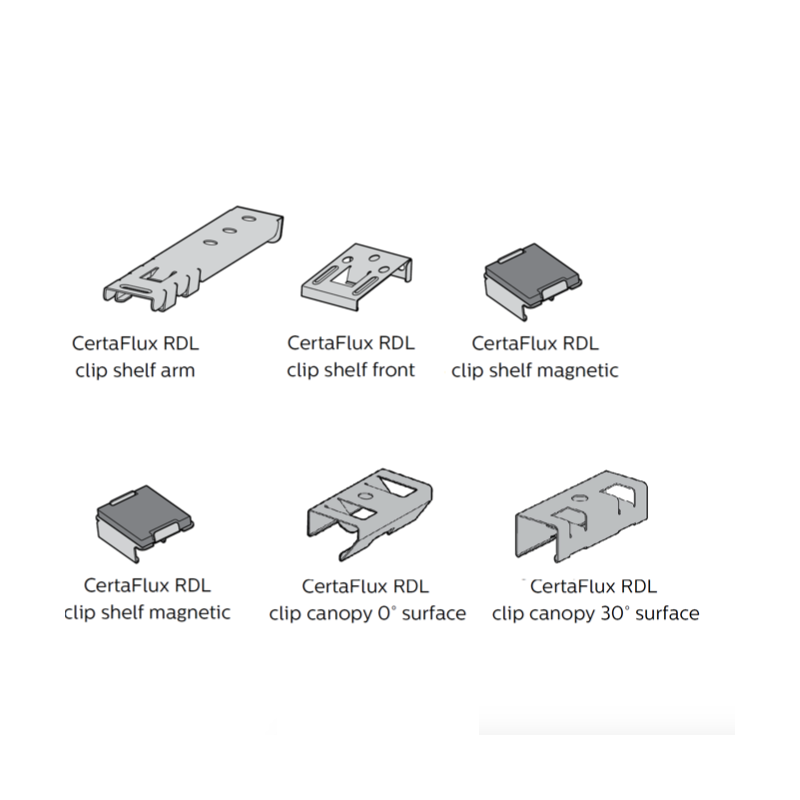 CertaFlux RDL
clip shelf arm

CertaFlux RDL
clip shelf front

CertaFlux RDL
clip shelf magnetic

CertaFlux RDL
clip shelf magnetic

CertaFlux RDL
clip canopy 0° surface

CertaFlux RDL
clip canopy 30° surface