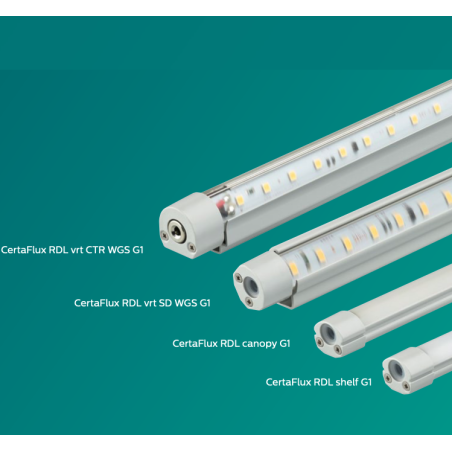 CertaFlux RDL vrt CTR WGS G1

CertaFlux RDL vrt SD WGS G1

CertaFlux RDL canopy G1

CertaFlux RDL shelf G1