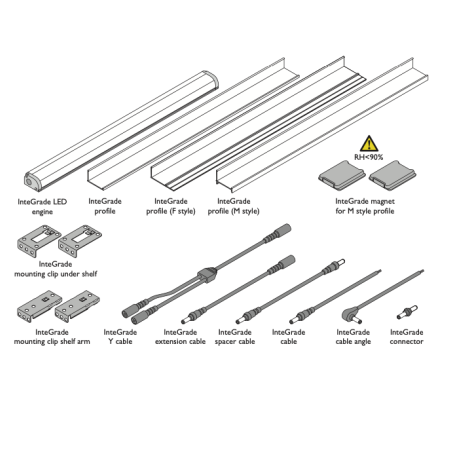 RH<90%

InteGrade LED engine

InteGrade profile

InteGrade profile (F style)

InteGrade profile (M style)

InteGrade magnet for M style profile

InteGrade mounting clip under shelf

InteGrade mounting clip shelf arm

InteGrade Y cable

InteGrade extension cable

InteGrade spacer cable

InteGrade cable

InteGrade cable angle

InteGrade connector